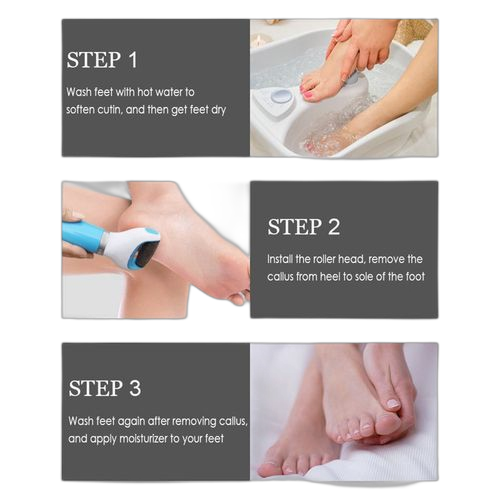 STEP 1

Wash feet with hot water to soften cutin, and then get feet dry

STEP 2

Install the roller head, remove the callus from heel to sole of the foot

STEP 3

Wash feet again after removing callus, and apply moisturizer to your feet