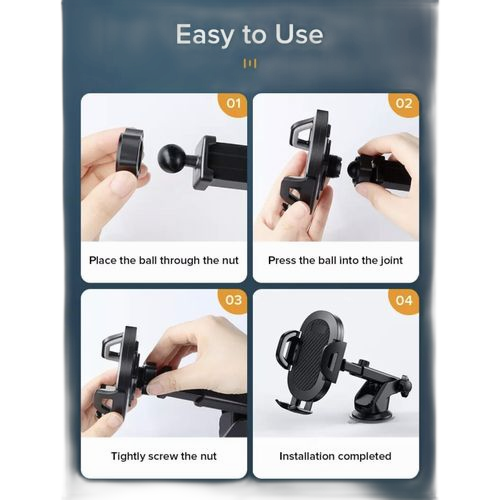 Easy to Use

01

Place the ball through the nut

02

Press the ball into the joint

03

Tightly screw the nut

04

Installation completed