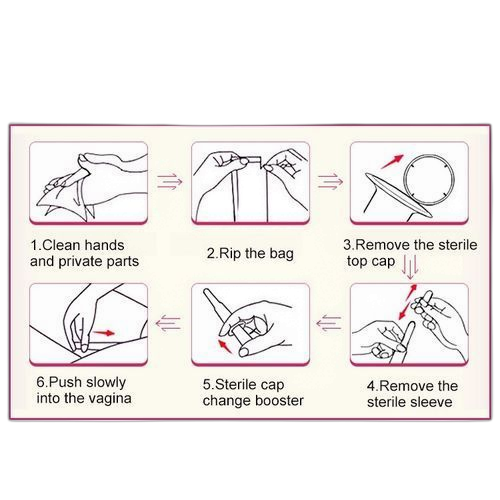 1.Clean hands and private parts

2.Rip the bag

3.Remove the sterile top cap

4.Remove the sterile sleeve

5.Sterile cap change booster

6.Push slowly into the vagina