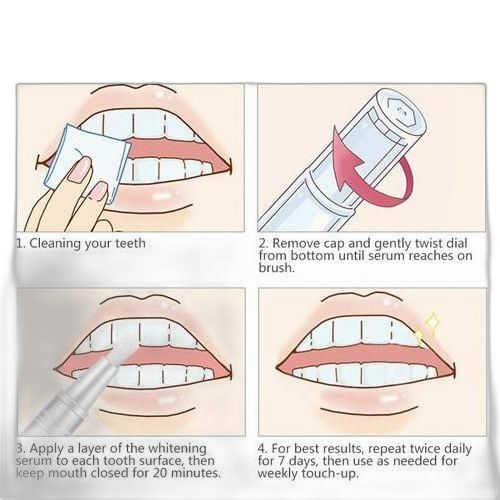 1. Cleaning your teeth

2. Remove cap and gently twist dial from bottom until serum reaches on brush.

3. Apply a layer of the whitening serum to each tooth surface, then keep mouth closed for 20 minutes.

4. For best results, repeat twice daily for 7 days, then use as needed for weekly touch-up.