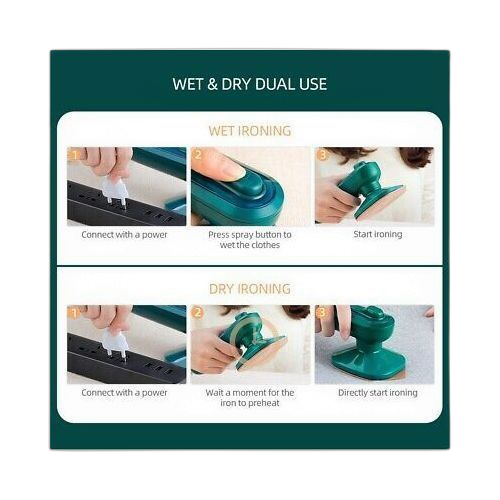 WET & DRY DUAL USE

WET IRONING

1

Connect with a power

2

Press spray button to wet the clothes

3

Start ironing

DRY IRONING

1

Connect with a power

2

Wait a moment for the iron to preheat

3

Directly start ironing