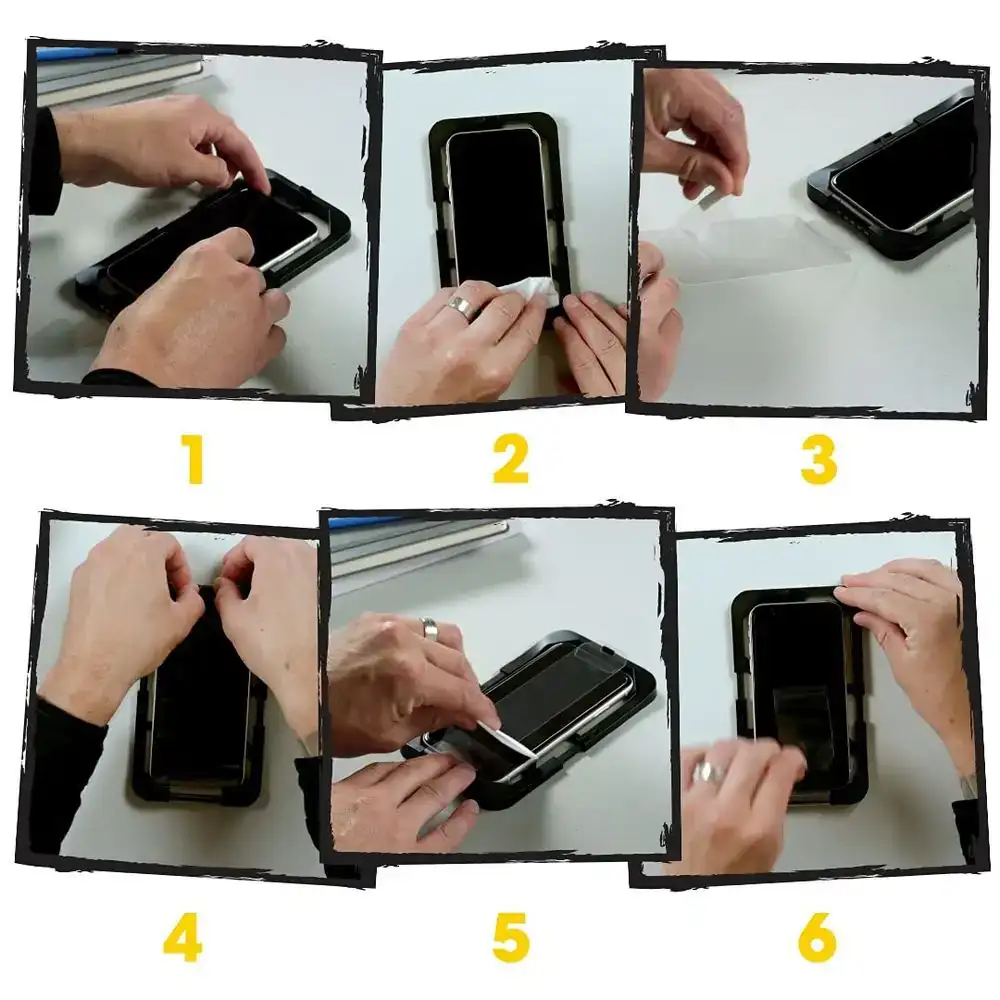 1

2

3

4

5

6