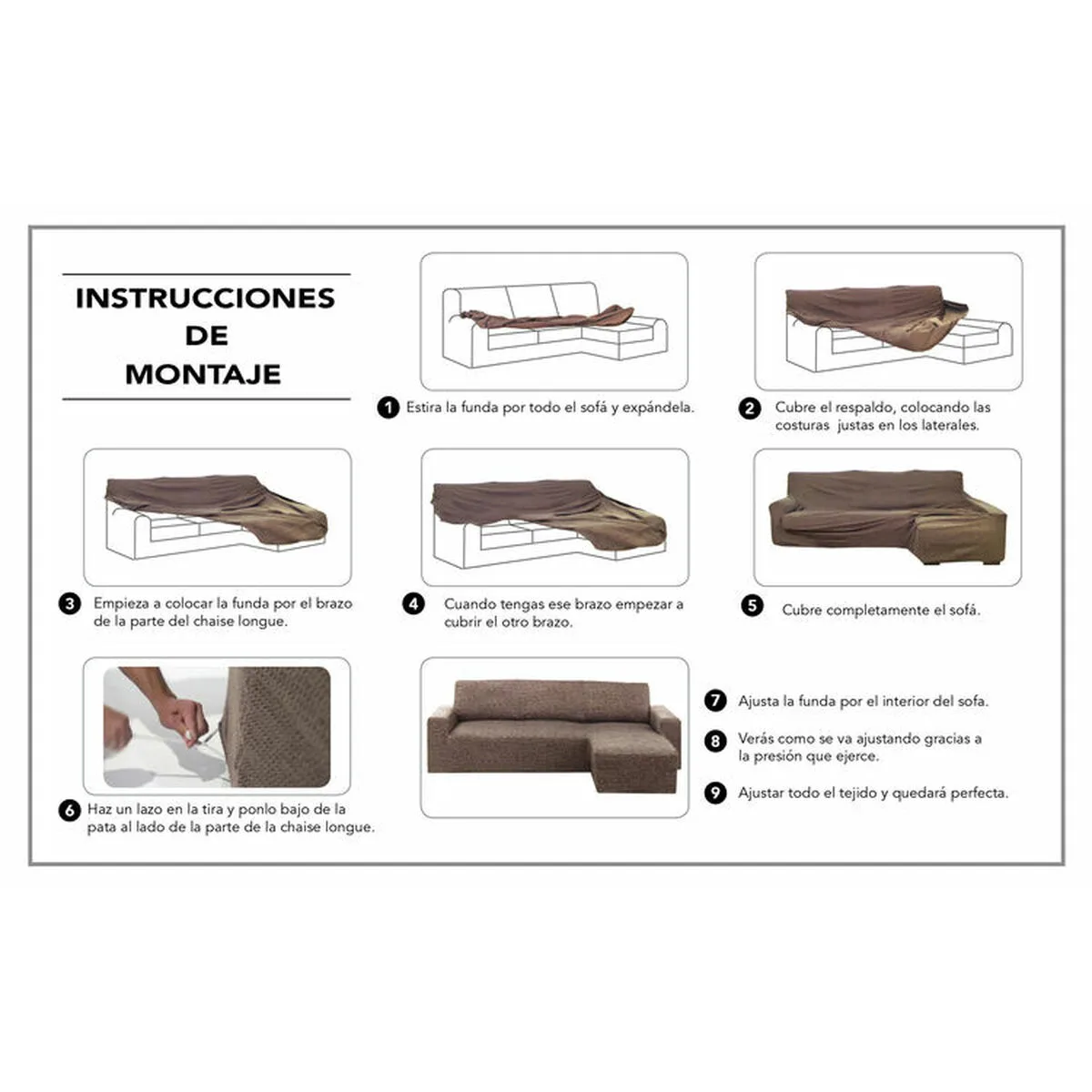 INSTRUCCIONES
DE
MONTAJE

1 Estira la funda por todo el sofá y expándela.

2 Cubre el respaldo, colocando las costuras justas en los laterales.

3 Empieza a colocar la funda por el brazo de la parte del chaise longue.

4 Cuando tengas ese brazo empezar a cubrir el otro brazo.

5 Cubre completamente el sofá.

6 Haz un lazo en la tira y ponlo bajo de la pata al lado de la parte de la chaise longue.

7 Ajusta la funda por el interior del sofa.

8 Verás como se va ajustando gracias a la presión que ejerce.

9 Ajustar todo el tejido y quedará perfecta.