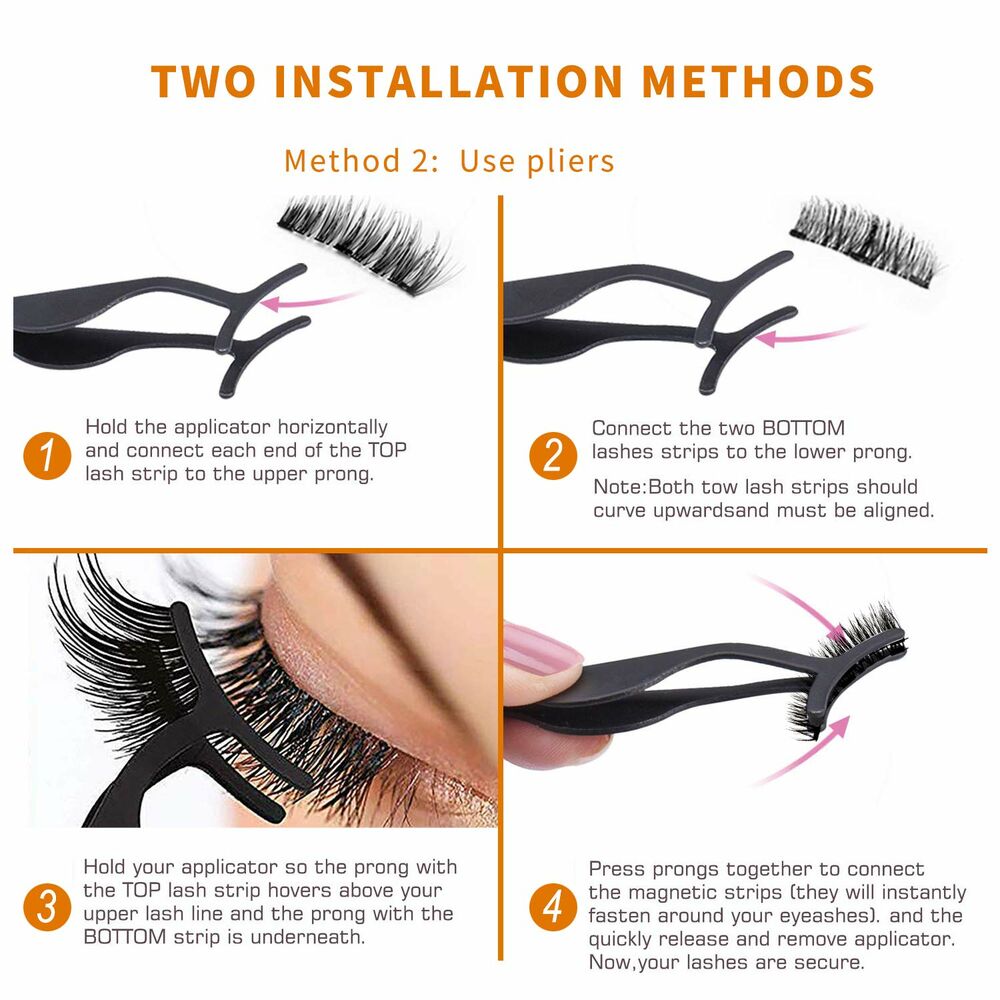 TWO INSTALLATION METHODS

Method 2: Use pliers

1 Hold the applicator horizontally and connect each end of the TOP lash strip to the upper prong.

2 Connect the two BOTTOM lashes strips to the lower prong.

Note:Both tow lash strips should curve upwardsand must be aligned.

3 Hold your applicator so the prong with the TOP lash strip hovers above your upper lash line and the prong with the BOTTOM strip is underneath.

4 Press prongs together to connect the magnetic strips (they will instantly fasten around your eyeashes). and the quickly release and remove applicator. Now,your lashes are secure.