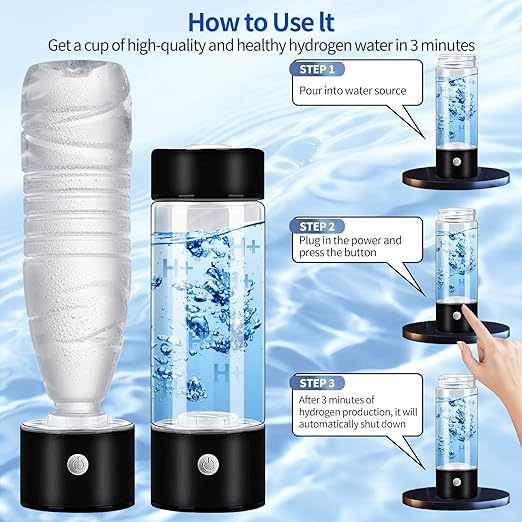 How to Use It

Get a cup of high-quality and healthy hydrogen water in 3 minutes

STEP 1
Pour into water source

STEP 2
Plug in the power and press the button

STEP 3
After 3 minutes of hydrogen production, it will automatically shut down

H+ H+ H+ H+ H+